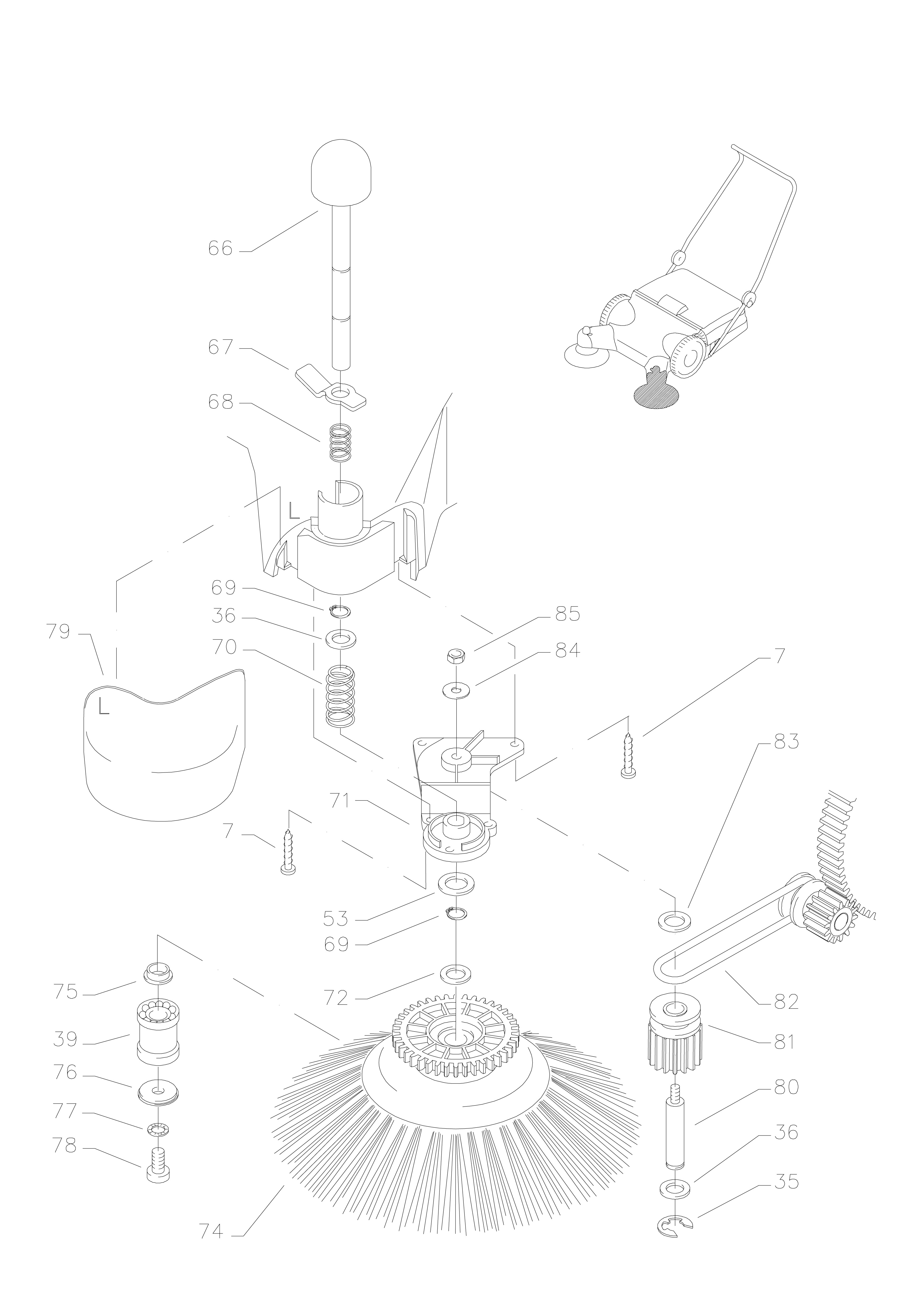 66
67
68
L
69
36
70
79
L
85
84
7
83
71
7
53
69
72
75
39
76
77
78
74
82
81
80
36
35