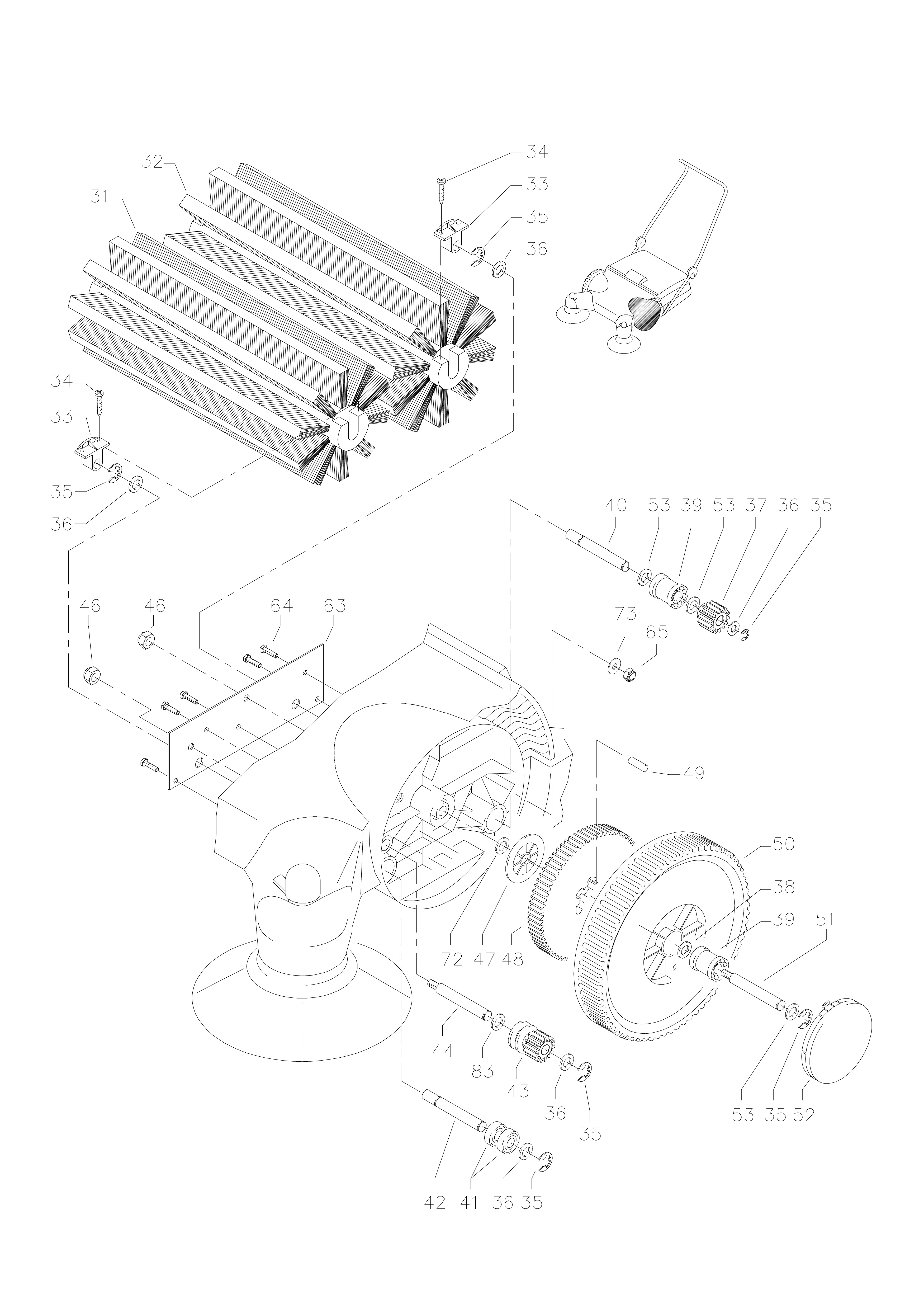 34
32
33
31
35
36
34
33
35
36
40 53 39 53 37 36 35
46
46
64
63
73
65
49
50
38
39
51
72 47 48
44
83
43
36
35
53 35 52
42 41 36 35