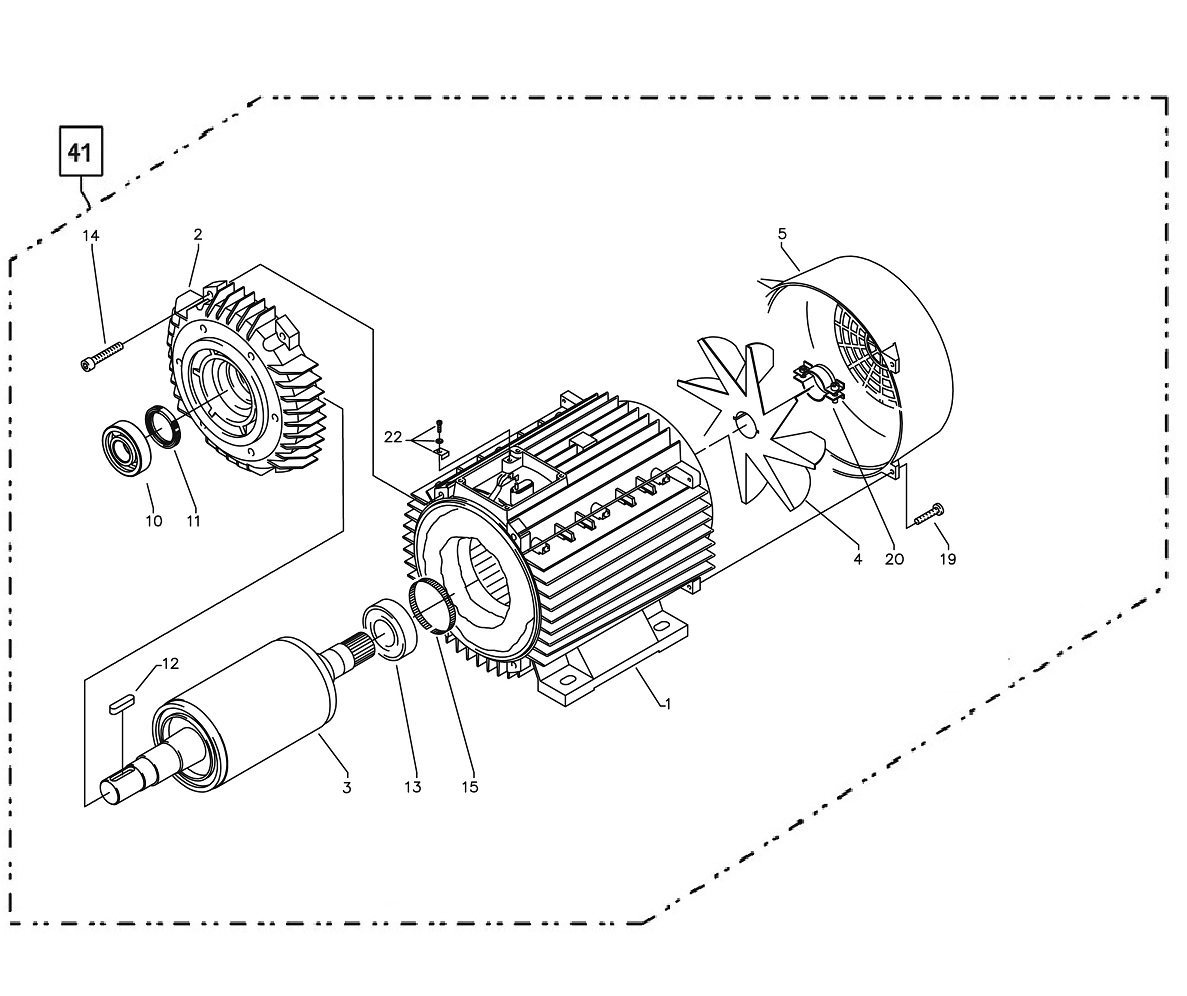 41

14
2
5
22
10
11
4
20
19
12
1
3
13
15